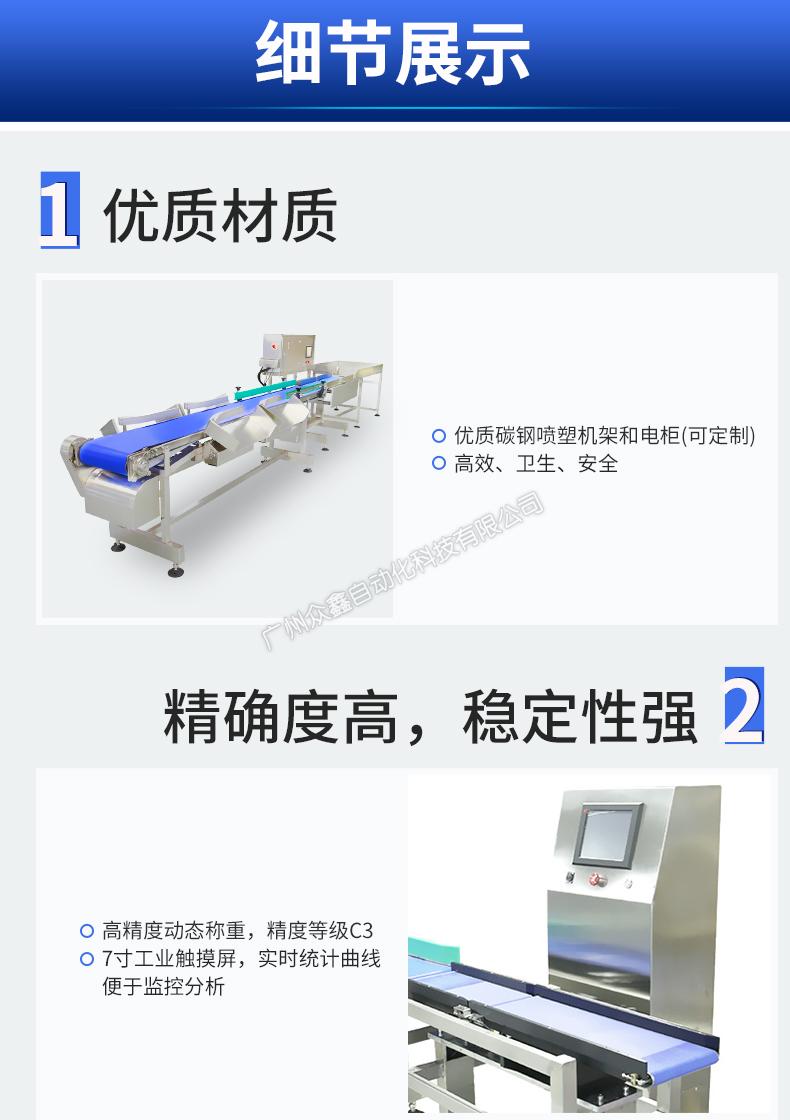 细节展示

1 优质材质

优质碳钢喷塑机架和电柜(可定制)
高效、卫生、安全

广州众鑫自动化科技有限公司

精确度高，稳定性强 2

高精度动态称重，精度等级C3
7寸工业触摸屏，实时统计曲线便于监控分析